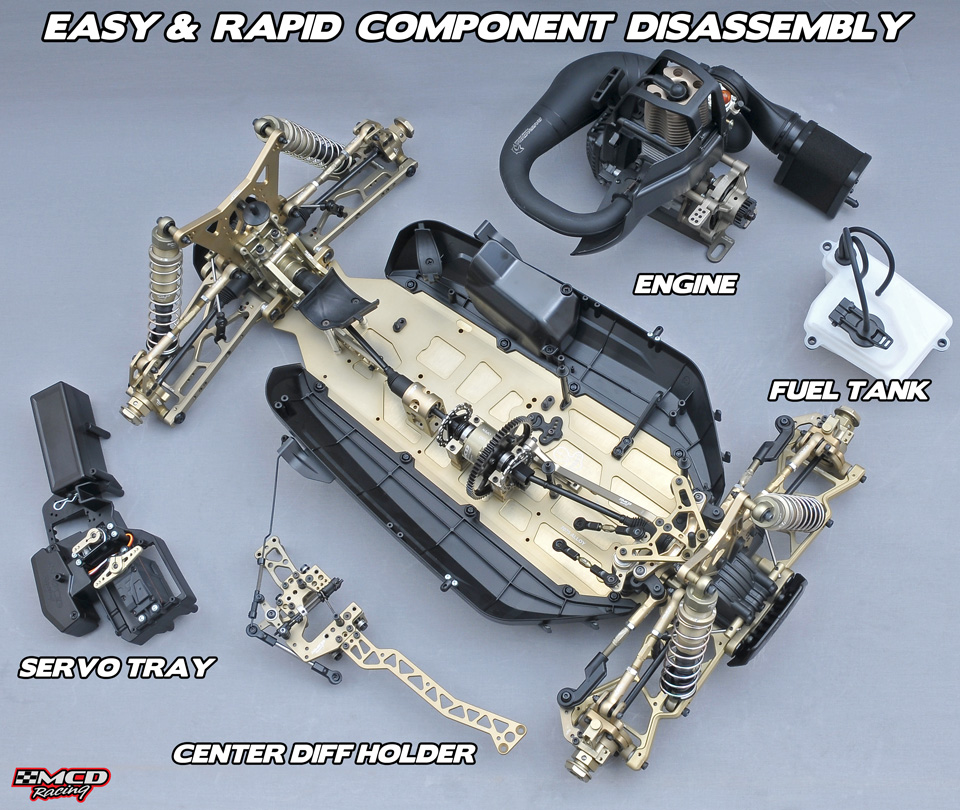 EASY & RAPID COMPONENT DISASSEMBLY

ENGINE

FUEL TANK

SERVO TRAY

CENTER DIFF HOLDER

MCD Racing