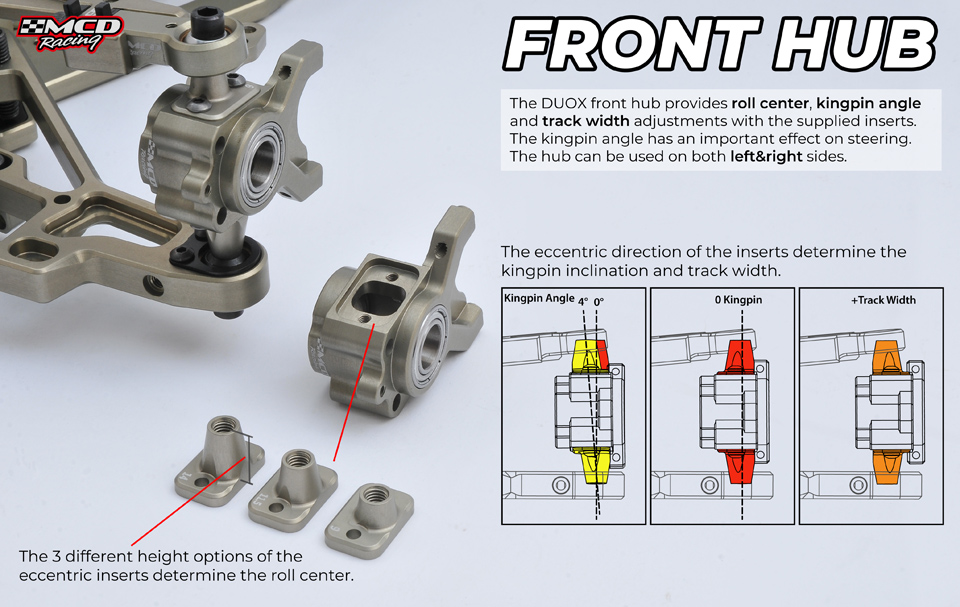 MCD Racing

FRONT HUB

The DUOX front hub provides roll center, kingpin angle and track width adjustments with the supplied inserts. The kingpin angle has an important effect on steering. The hub can be used on both left&right sides.

The eccentric direction of the inserts determine the kingpin inclination and track width.

Kingpin Angle 4° 0°

0 Kingpin

+Track Width

The 3 different height options of the eccentric inserts determine the roll center.