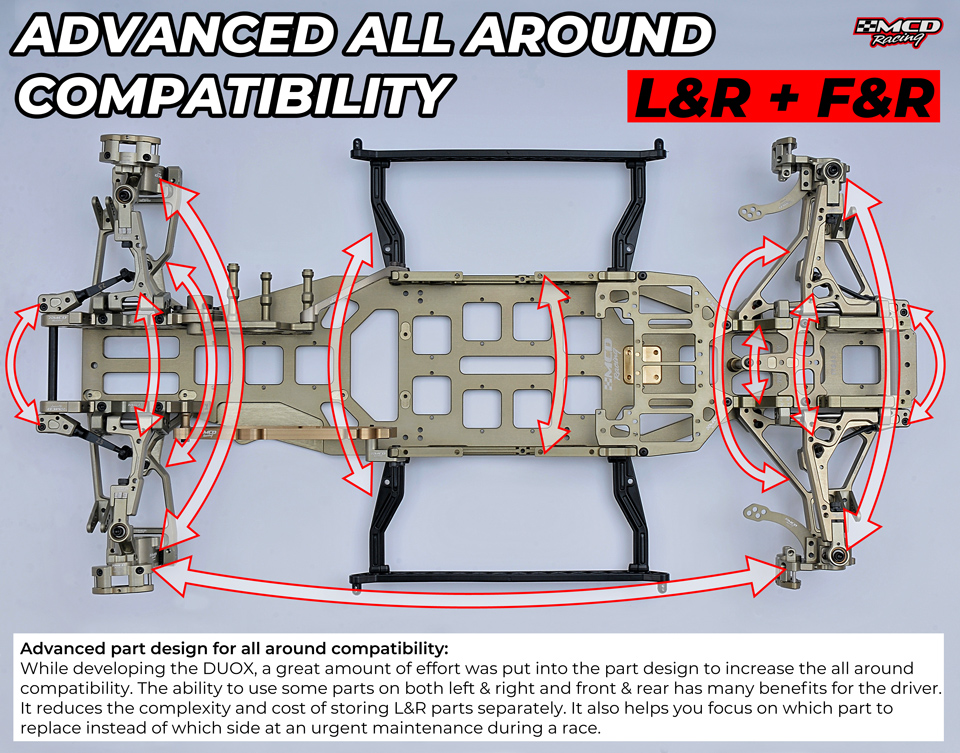 ADVANCED ALL AROUND COMPATIBILITY

MCD Racing

L&R + F&R

MCD

Advanced part design for all around compatibility:
While developing the DUOX, a great amount of effort was put into the part design to increase the all around compatibility. The ability to use some parts on both left & right and front & rear has many benefits for the driver. It reduces the complexity and cost of storing L&R parts separately. It also helps you focus on which part to replace instead of which side at an urgent maintenance during a race.